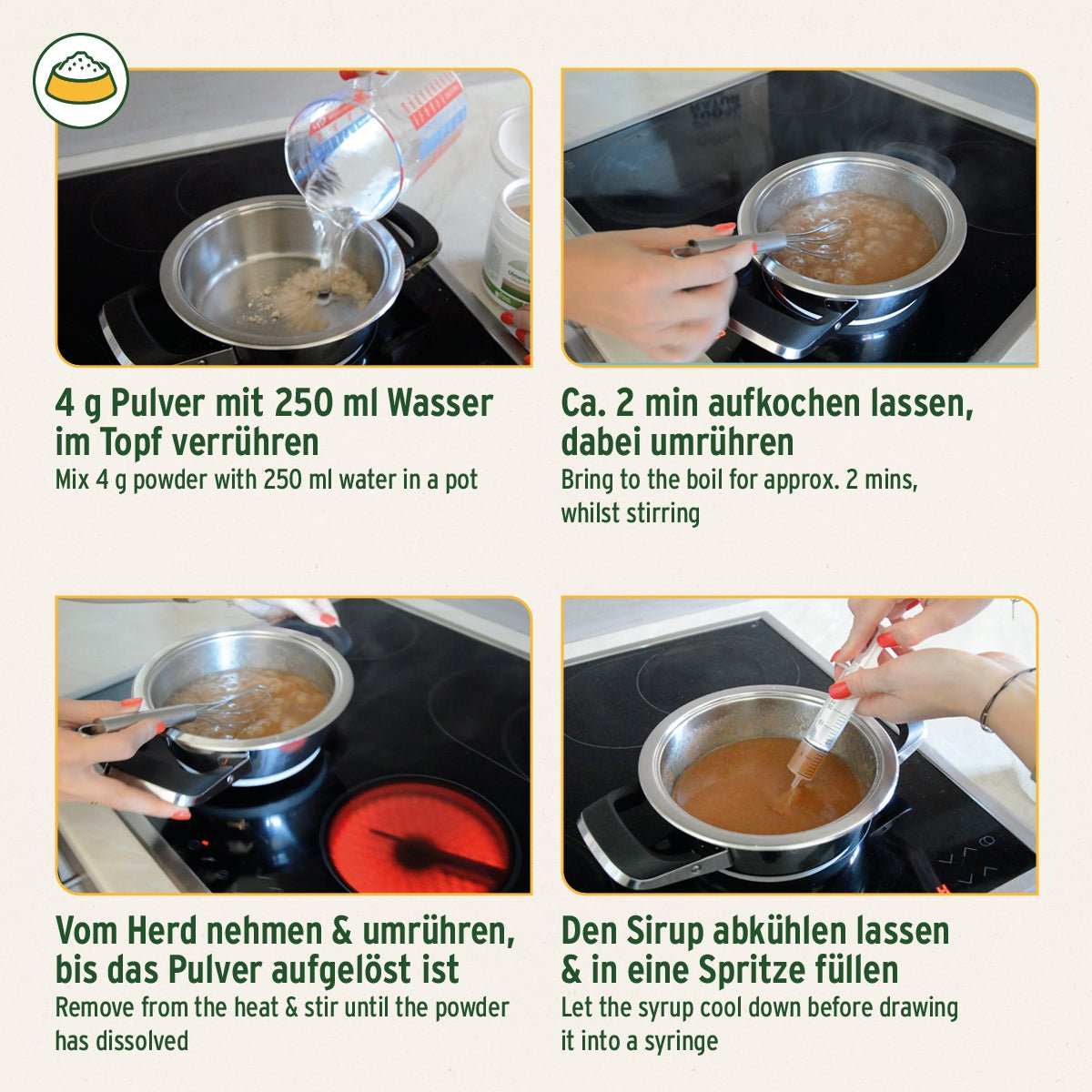 4 g Pulver mit 250 ml Wasser im Topf verrühren
Mix 4 g powder with 250 ml water in a pot

Ca. 2 min aufkochen lassen, dabei umrühren
Bring to the boil for approx. 2 mins, whilst stirring

Vom Herd nehmen & umrühren, bis das Pulver aufgelöst ist
Remove from the heat & stir until the powder has dissolved

Den Sirup abkühlen lassen & in eine Spritze füllen
Let the syrup cool down before drawing it into a syringe