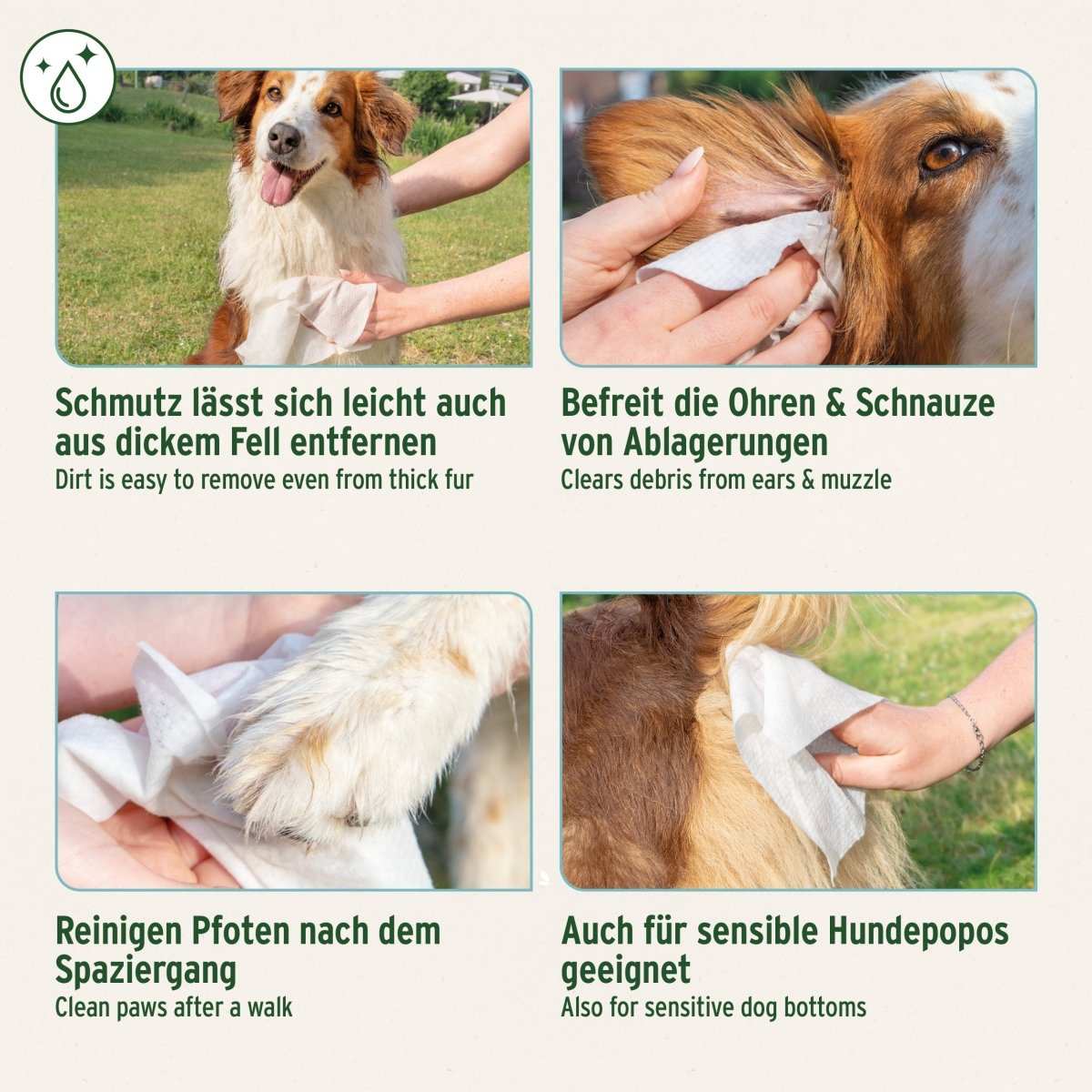 Schmutz lässt sich leicht auch aus dickem Fell entfernen
Dirt is easy to remove even from thick fur

Befreit die Ohren & Schnauze von Ablagerungen
Clears debris from ears & muzzle

Reinigen Pfoten nach dem Spaziergang
Clean paws after a walk

Auch für sensible Hundepopos geeignet
Also for sensitive dog bottoms